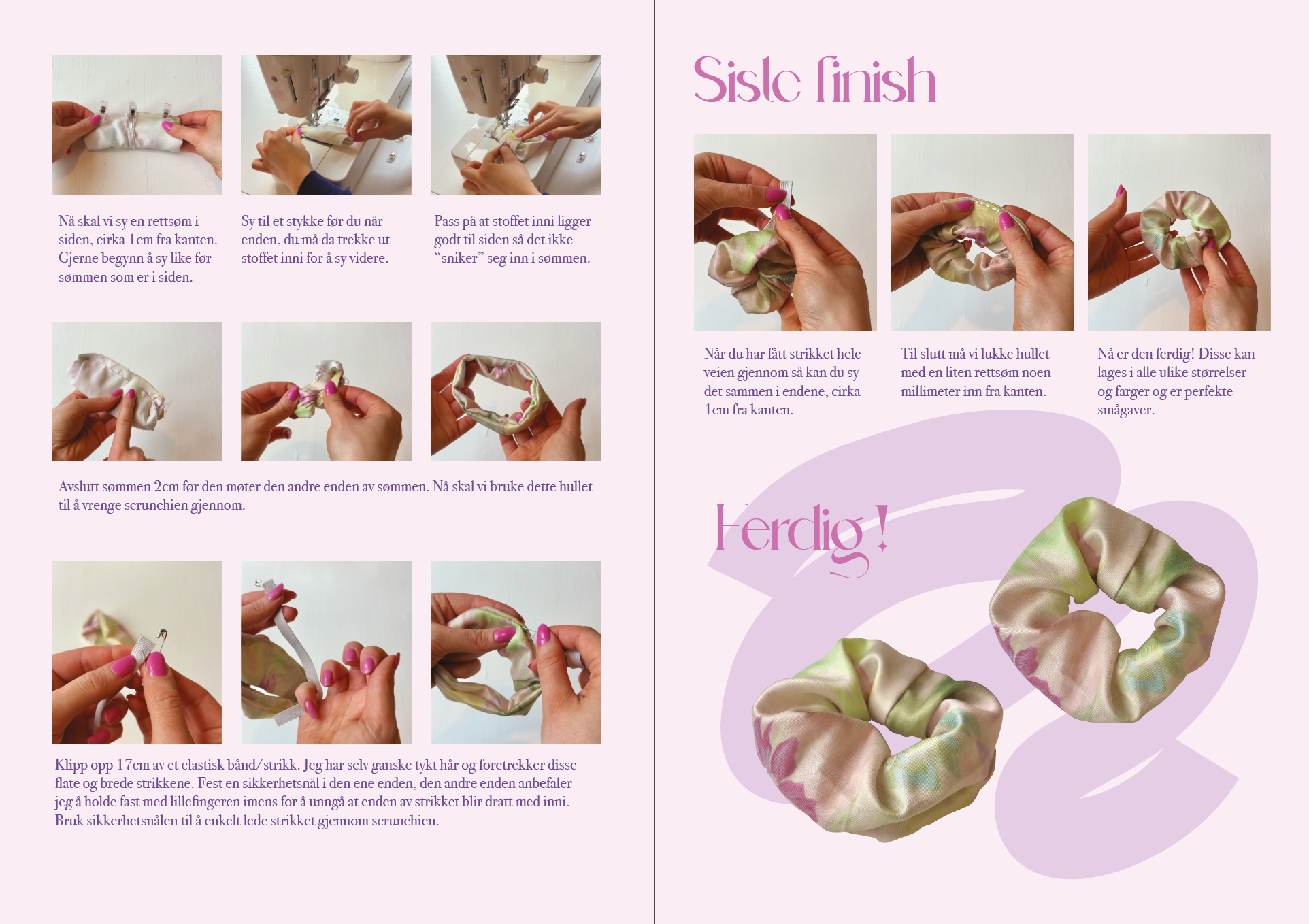 Nå skal vi sy en rettsøm i siden, cirka 1cm fra kanten. Gjerne begynn å sy like før sømmen som er i siden.

Sy til et stykke før du når enden, du må da trekke ut stoffet inni for å sy videre.

Pass på at stoffet inni ligger godt til siden så det ikke "sniker" seg inn i sømmen.

Avslutt sømmen 2cm før den møter den andre enden av sømmen. Nå skal vi bruke dette hullet til å vrenge scrunchien gjennom.

Klipp opp 17cm av et elastisk bånd/strikk. Jeg har selv ganske tykt hår og foretrekker disse flate og brede strikkene. Fest en sikkerhetsnål i den ene enden, den andre enden anbefaler jeg å holde fast med lillefingeren imens for å unngå at enden av strikket blir dratt med inni. Bruk sikkerhetsnålen til å enkelt lede strikket gjennom scrunchien.

Siste finish

Når du har fått strikket hele veien gjennom så kan du sy det sammen i endene, cirka 1cm fra kanten.

Til slutt må vi lukke hullet med en liten rettsøm noen millimeter inn fra kanten.

Nå er den ferdig! Disse kan lages i alle ulike størrelser og farger og er perfekte smågaver.

Ferdig!